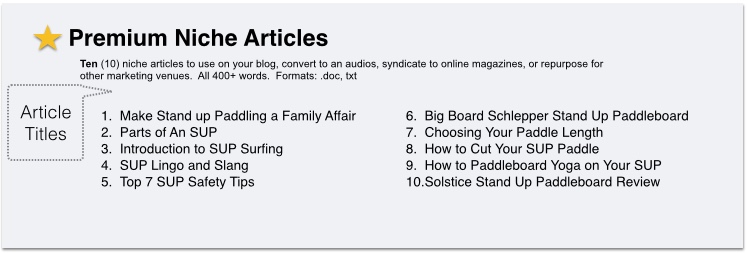 Premium Niche Articles

Ten (10) niche articles to use on your blog, convert to an audios, syndicate to online magazines, or repurpose for other marketing venues. All 400+ words. Formats: .doc, txt

Article Titles

1. Make Stand up Paddling a Family Affair
2. Parts of An SUP
3. Introduction to SUP Surfing
4. SUP Lingo and Slang
5. Top 7 SUP Safety Tips

6. Big Board Schlepper Stand Up Paddleboard
7. Choosing Your Paddle Length
8. How to Cut Your SUP Paddle
9. How to Paddleboard Yoga on Your SUP
10.Solstice Stand Up Paddleboard Review