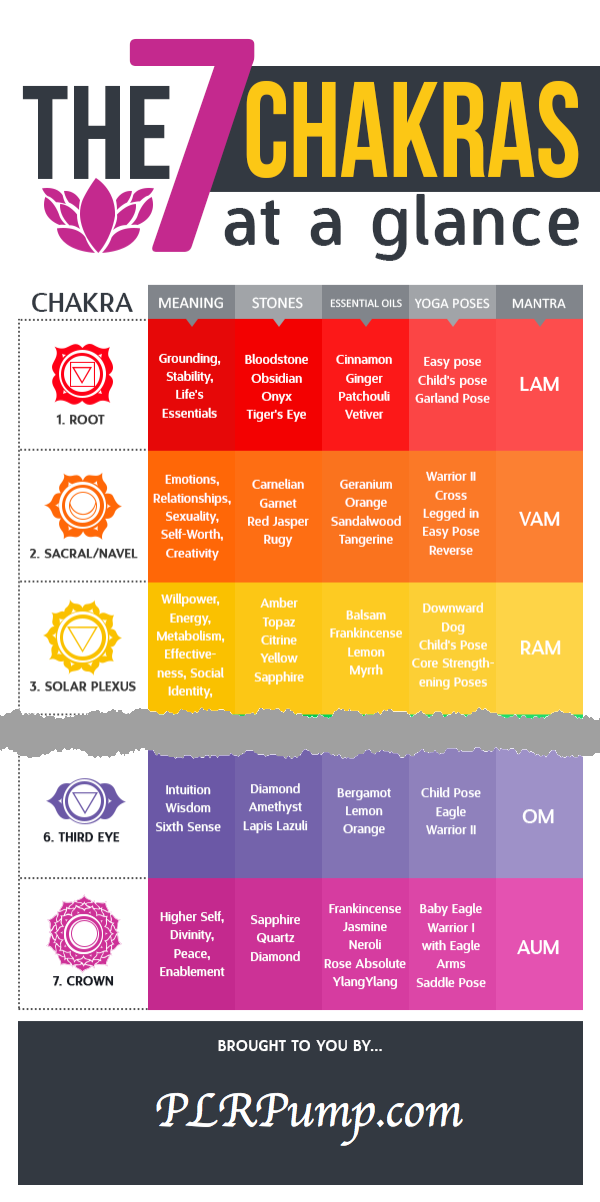 THE 7 CHAKRAS at a glance

| CHAKRA | MEANING | STONES | ESSENTIAL OILS | YOGA POSES | MANTRA |
|---|---|---|---|---|---|
| 1. ROOT | Grounding, Stability, Life's Essentials | Bloodstone Obsidian Onyx Tiger's Eye | Cinnamon Ginger Patchouli Vetiver | Easy pose Child's pose Garland Pose | LAM |
| 2. SACRAL/NAVEL | Emotions, Relationships, Sexuality, Self-Worth, Creativity | Carnelian Garnet Red Jasper Rugy | Geranium Orange Sandalwood Tangerine | Warrior II Cross Legged in Easy Pose Reverse | VAM |
| 3. SOLAR PLEXUS | Willpower, Energy, Metabolism, Effectiveness, Social Identity, | Amber Topaz Citrine Yellow Sapphire | Balsam Frankincense Lemon Myrrh | Downward Dog Child's Pose Core Strengthening Poses | RAM |
| 6. THIRD EYE | Intuition Wisdom Sixth Sense | Diamond Amethyst Lapis Lazuli | Bergamot Lemon Orange | Child Pose Eagle Warrior II | OM |
| 7. CROWN | Higher Self, Divinity, Peace, Enablement | Sapphire Quartz Diamond | Frankincense Jasmine Neroli Rose Absolute YlangYlang | Baby Eagle Warrior I with Eagle Arms Saddle Pose | AUM |

BROUGHT TO YOU BY...

PLRPump.com